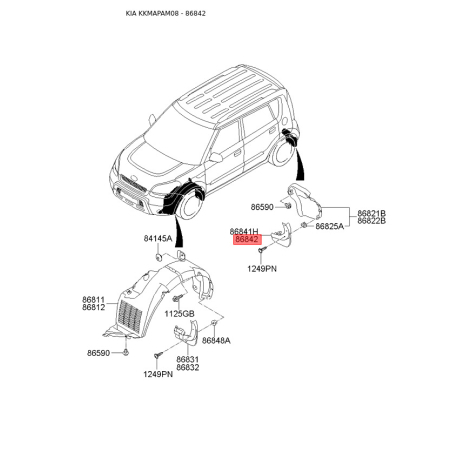 KIA KKMAPAM08 - 86842

86590
86821B
86822B
86825A
86841H
86842
1249PN
84145A
86811
86812
1125GB
86848A
86590
86831
86832
1249PN