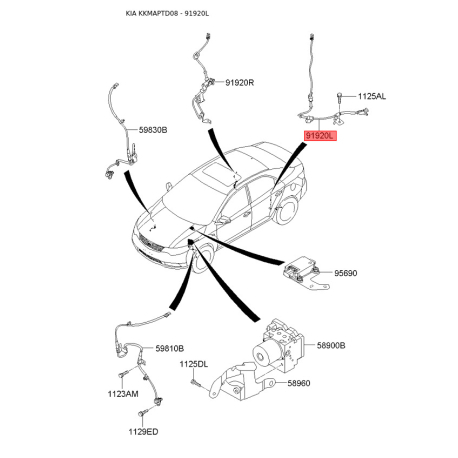 KIA KKMAPTD08 - 91920L

91920R

1125AL

59830B

91920L

95690

59810B

58900B

1125DL

58960

1123AM

1129ED