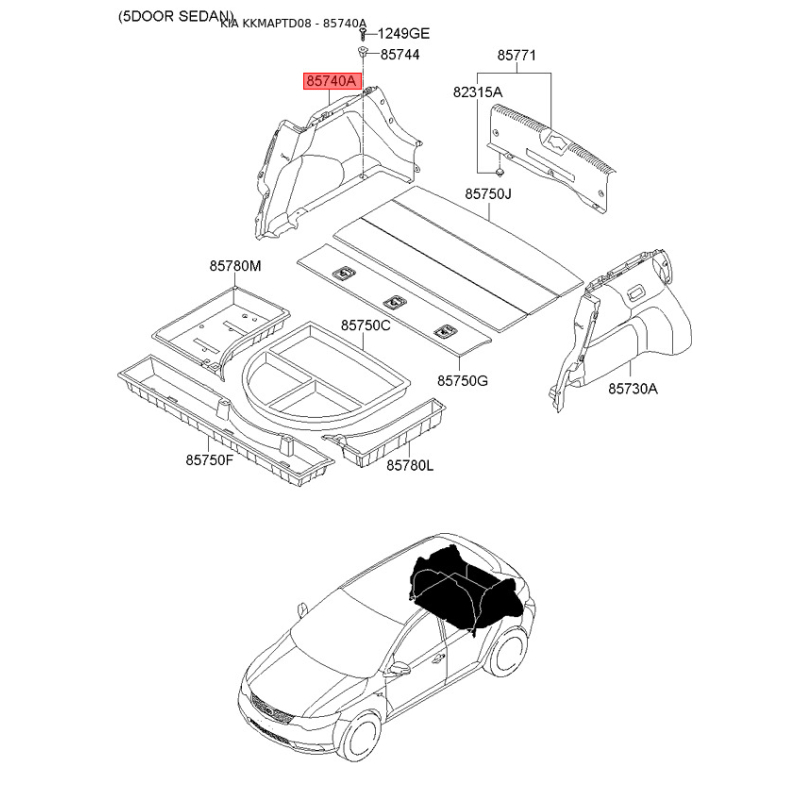 (5DOOR SEDAN)
KIA KKMAPTD08 - 85740A

1249GE
85744
85740A
85771
82315A
85750J
85780M
85750C
85750G
85730A
85750F
85780L