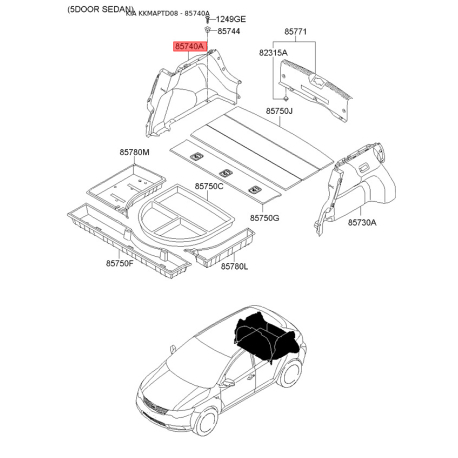 (5DOOR SEDAN)
KIA KKMAPTD08 - 85740A

1249GE
85744
85740A
85771
82315A
85750J
85780M
85750C
85750G
85730A
85750F
85780L