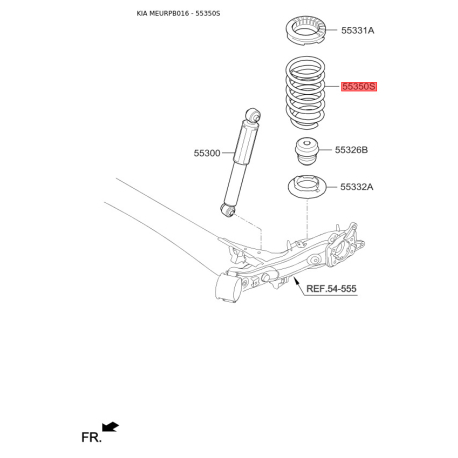 KIA MEURPB016 - 55350S

55331A

55350S

55300

55326B

55332A

REF.54-555

FR.