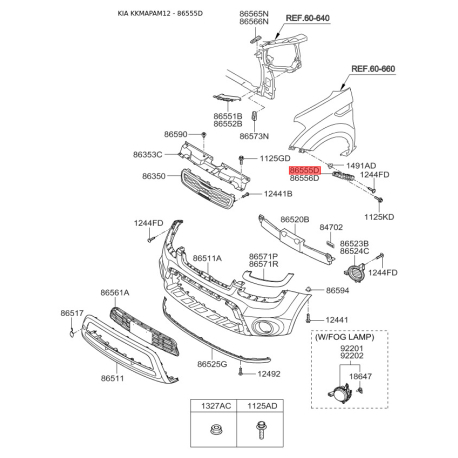 KIA KKMAPAM12 - 86555D

86565N
86566N

REF.60-640

REF.60-660

86551B
86552B

86573N

86590

86353C

1125GD

86350

12441B

1491AD

86555D
86556D

1244FD

1125KD

1244FD

86520B

84702

86523B
86524C

1244FD

86511A

86571P
86571R

86594

86561A

86517

12441

(W/FOG LAMP)

92201
92202

18647

86525G

12492

86511

| 1327AC | 1125AD |
|---|---|
| | |