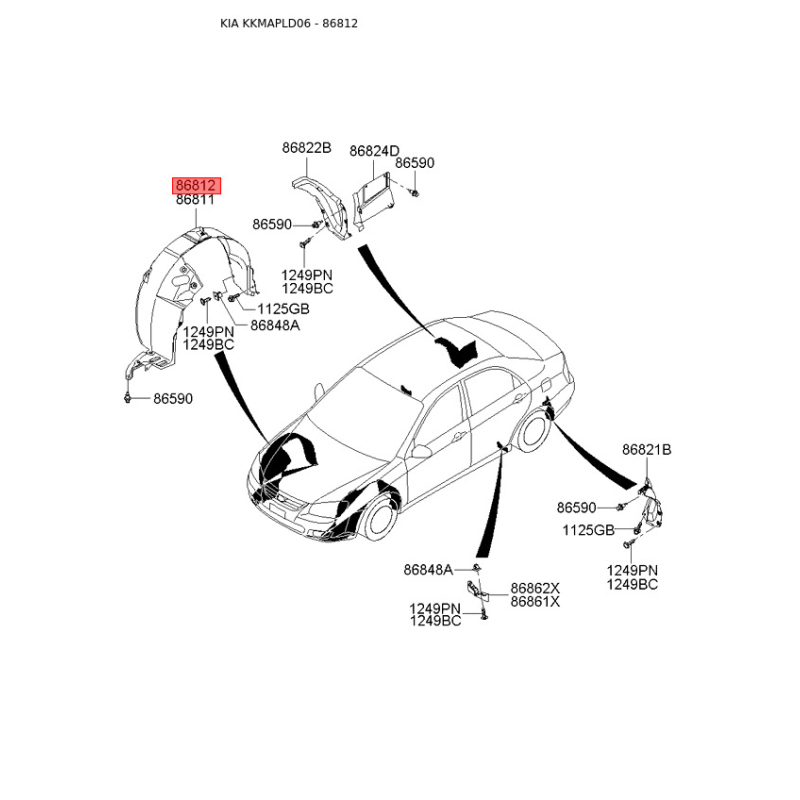 KIA KKMAPLD06 - 86812

86822B
86824D
86590
86812
86811
86590
1249PN
1249BC
1125GB
86848A
1249PN
1249BC
86590
86821B
86590
1125GB
1249PN
1249BC
86848A
86862X
86861X
1249PN
1249BC