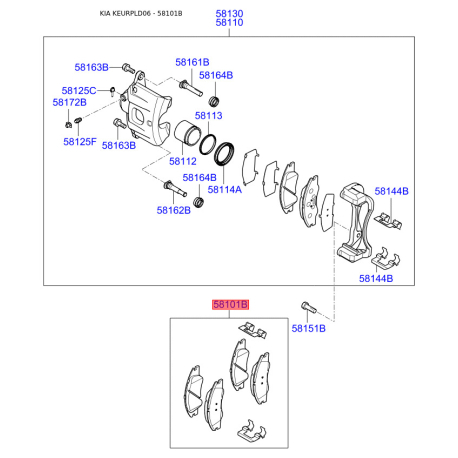 KIA KEURPLD06 - 58101B

58130
58110

58163B
58161B
58164B
58125C
58172B
58113
58125F
58163B
58112
58164B
58114A
58162B
58144B
58144B

58101B
58151B