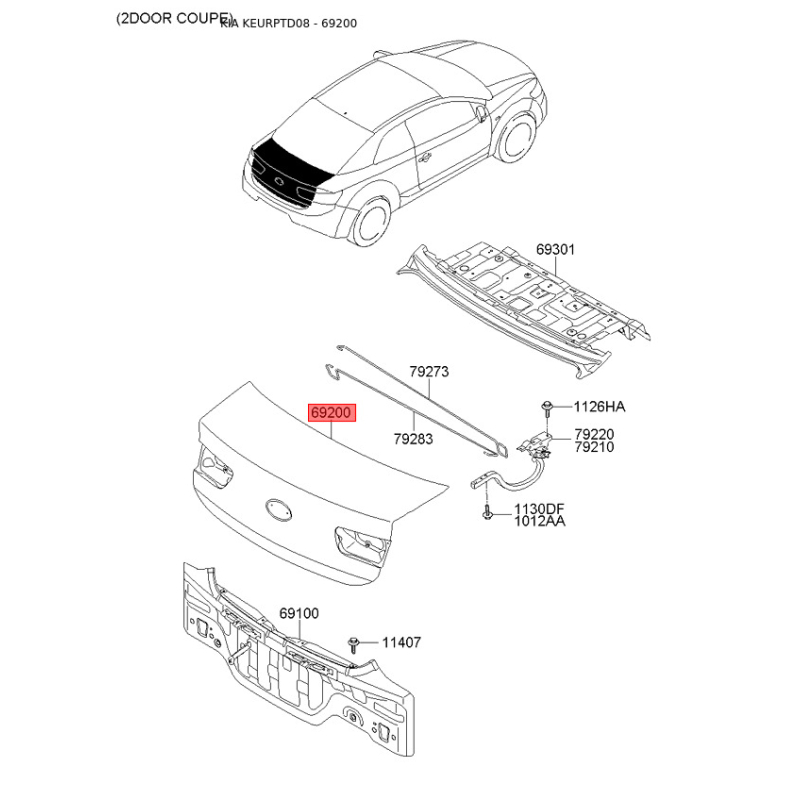 (2DOOR COUPE) KIA KEURPTD08 - 69200

69301

79273

69200

79283

1126HA

79220
79210

1130DF
1012AA

69100

11407