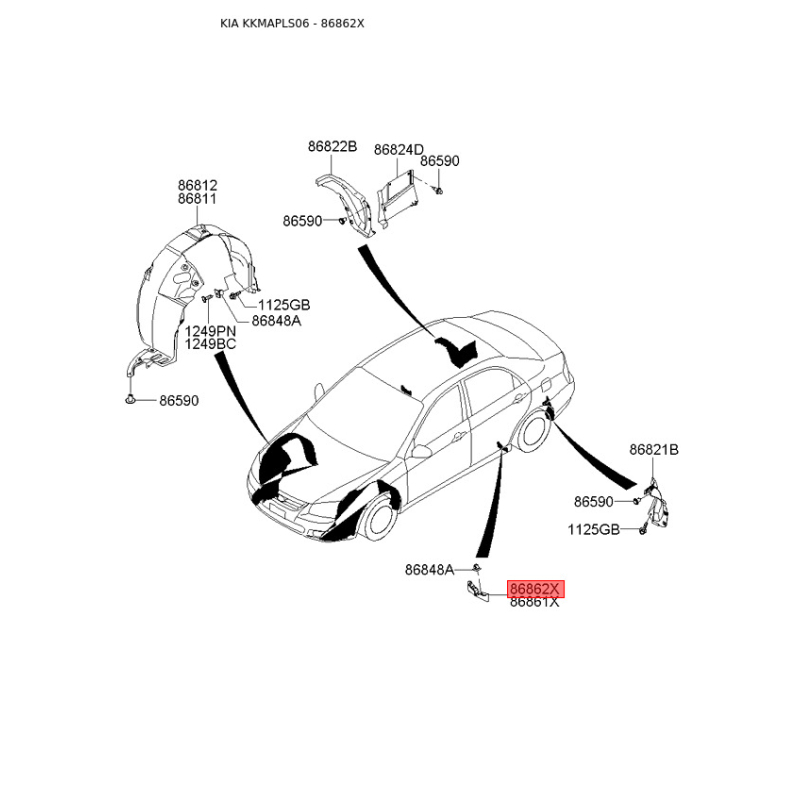 KIA KKMAPLS06 - 86862X

86822B
86824D
86590
86590
86812
86811
1125GB
86848A
1249PN
1249BC
86590
86821B
86590
1125GB
86848A
86862X
86861X