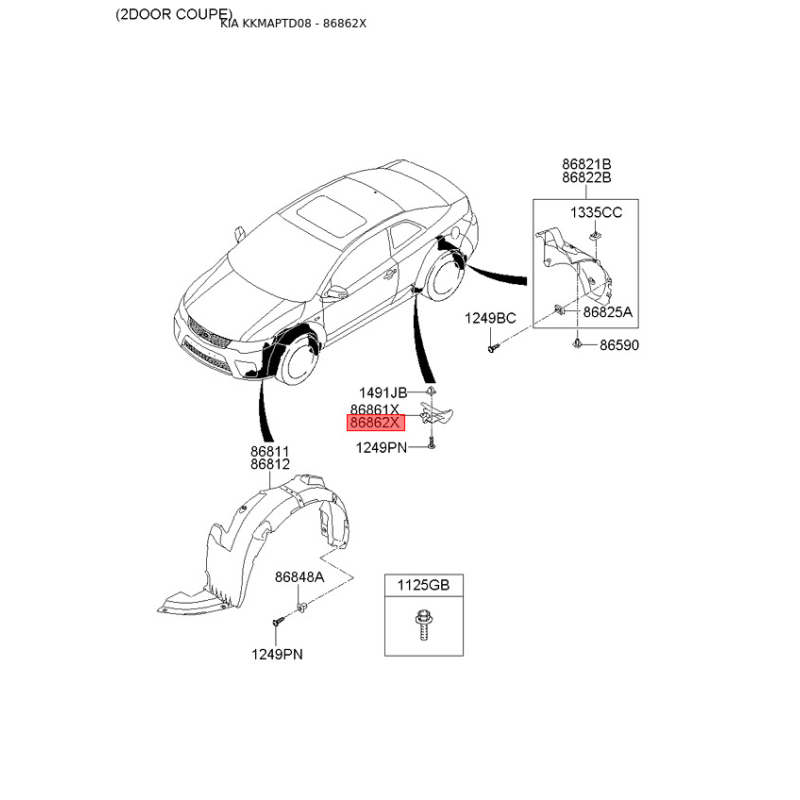 (2DOOR COUPE)
KIA KKMAPTD08 - 86862X

86821B
86822B

1335CC

86825A

1249BC

86590

1491JB

86861X

86862X

1249PN

86811
86812

86848A

1249PN

1125GB