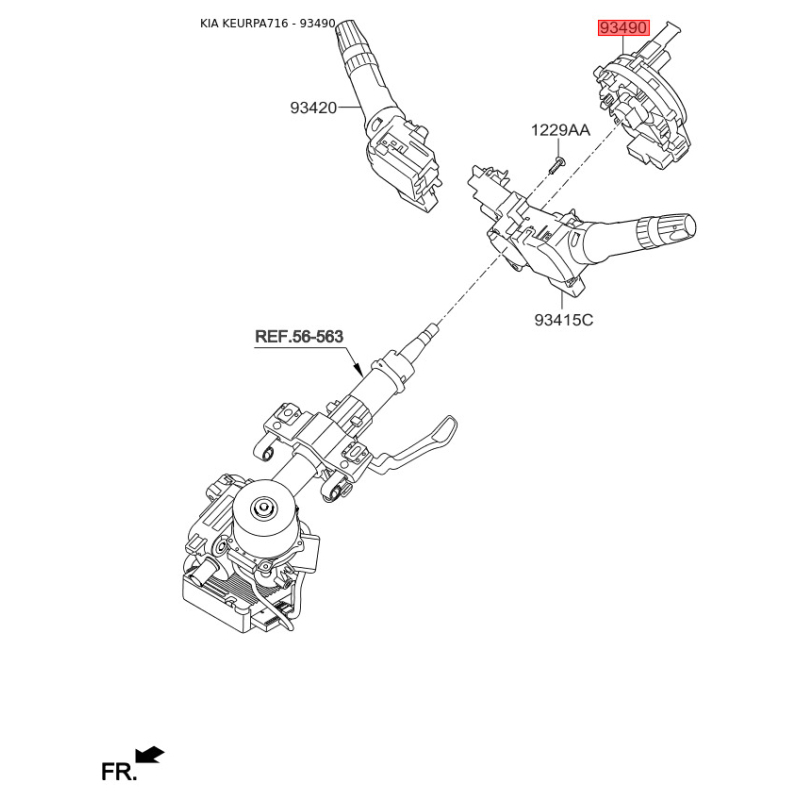 KIA KEURPA716 - 93490

93490

93420

1229AA

93415C

REF.56-563

FR.