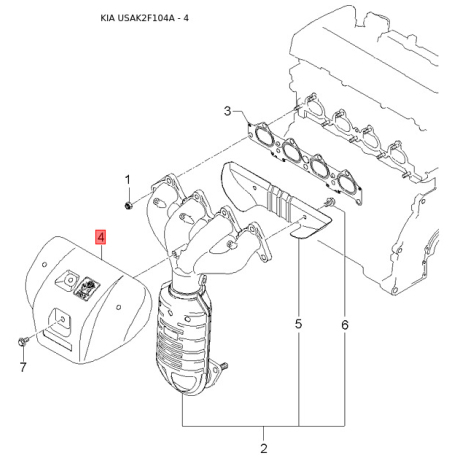 KIA USAK2F104A - 4

3
1
4
5
6
7
2