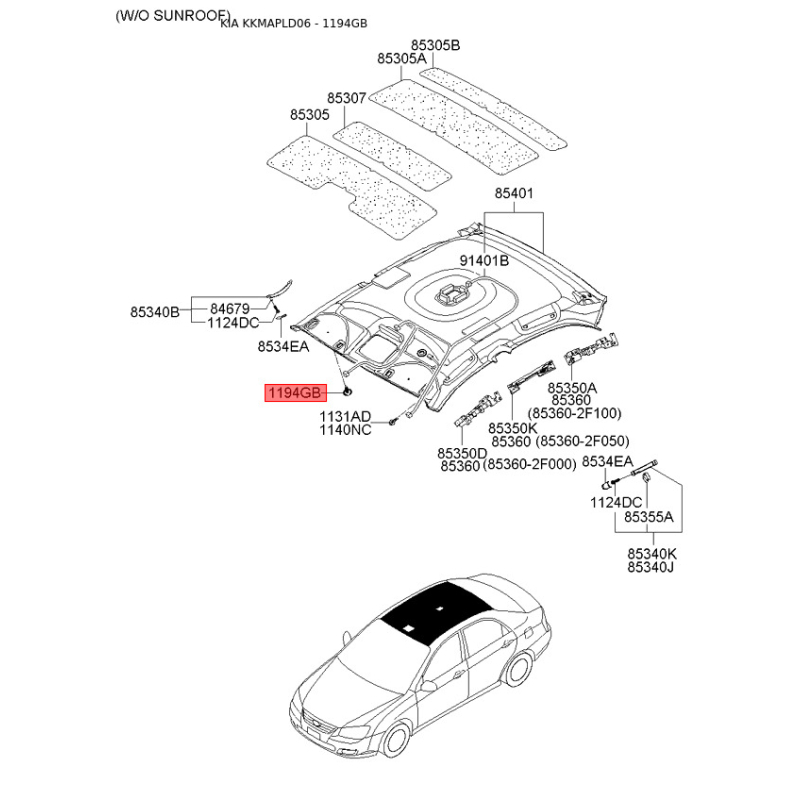 (W/O SUNROOF)
KIA KKMAPLD06 - 1194GB

85305B
85305A
85307
85305
85401
91401B
85340B
84679
1124DC
8534EA
1194GB
1131AD
1140NC
85350A
85360
(85360-2F100)
85350K
85360 (85360-2F050)
85350D
85360 (85360-2F000)
8534EA
1124DC
85355A
85340K
85340J