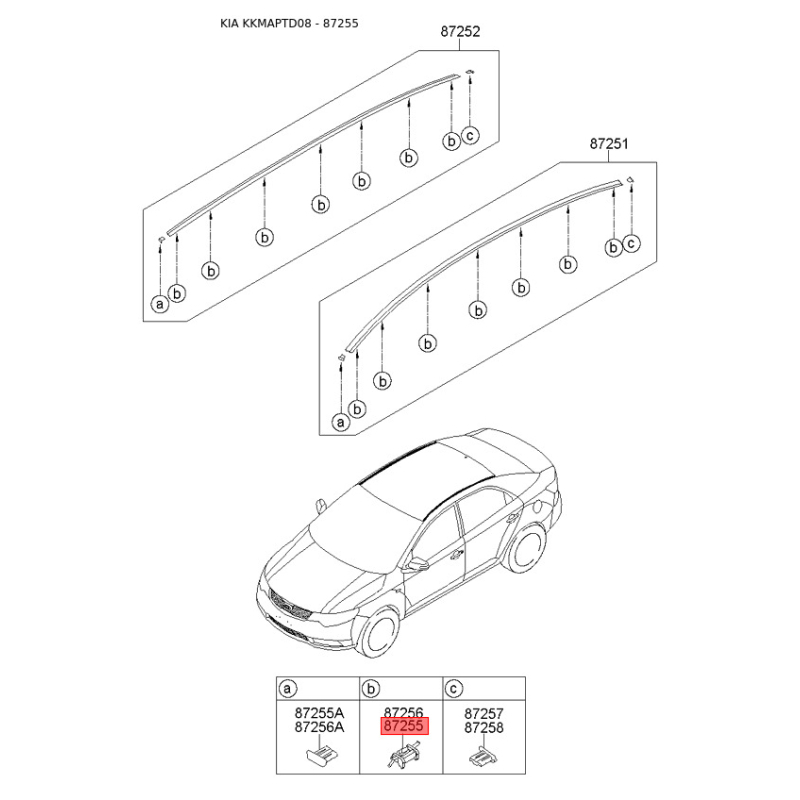 KIA KKMAPTD08 - 87255

87252

b c

b

b

b

b

b

a b

87251

b c

b

b

b

b

b

a b

| a | b | c |
|---|---|---|
| 87255A 87256A | 87256 87255 | 87257 87258 |