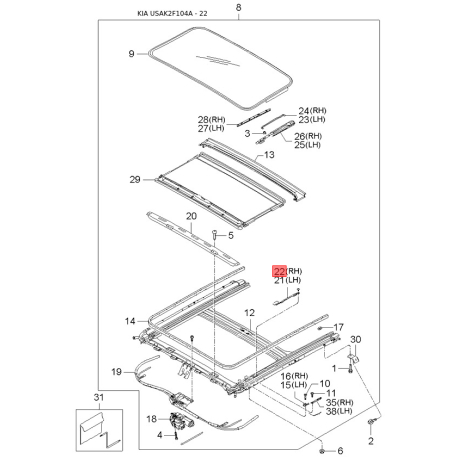 KIA USAK2F104A - 22

8

9

24(RH)
23(LH)

28(RH)
27(LH)

3

26(RH)
25(LH)

13

29

20

5

22(RH)
21(LH)

12

14

17

30

1

19

16(RH)
15(LH)

10

11

35(RH)
38(LH)

31

18

4

2

6