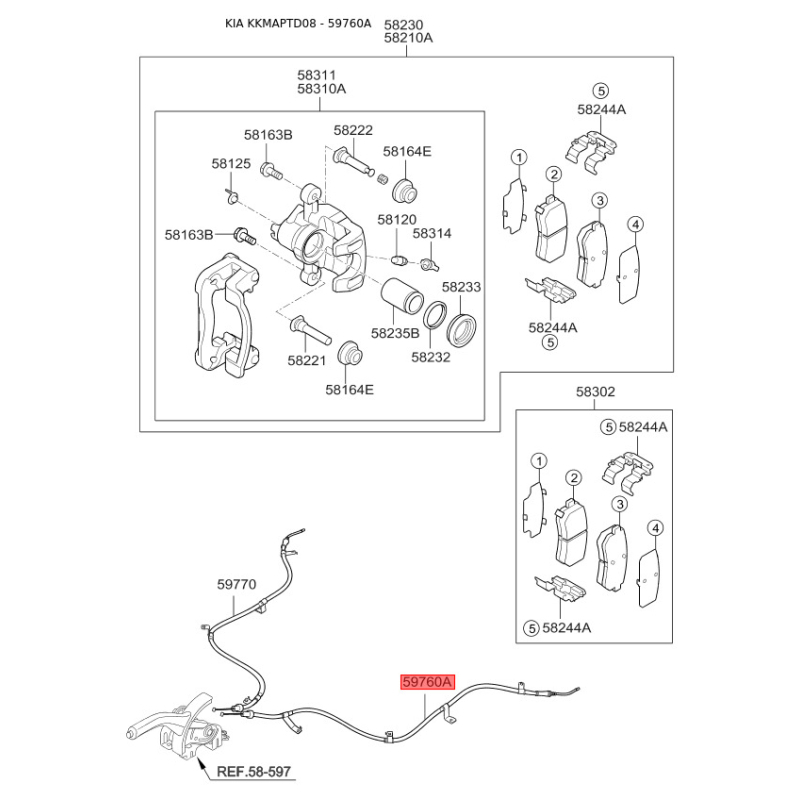 KIA KKMAPTD08 - 59760A

58230
58210A

58311
58310A

58163B
58222
58164E
58125
58120
58314
58163B
58233
58235B
58232
58221
58164E

5 58244A
1
2
3
4
58244A
5

58302
5 58244A
1
2
3
4
5 58244A

59770
59760A
REF.58-597