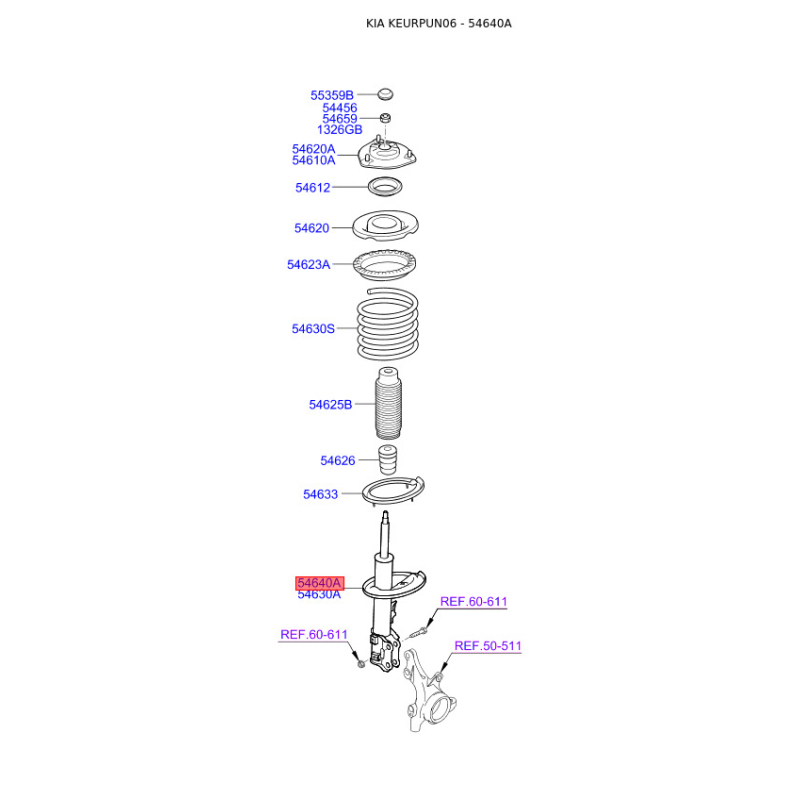 KIA KEURPUN06 - 54640A

55359B
54456
54659
1326GB
54620A
54610A
54612
54620
54623A
54630S
54625B
54626
54633
54640A
54630A
REF.60-611
REF.60-611
REF.50-511