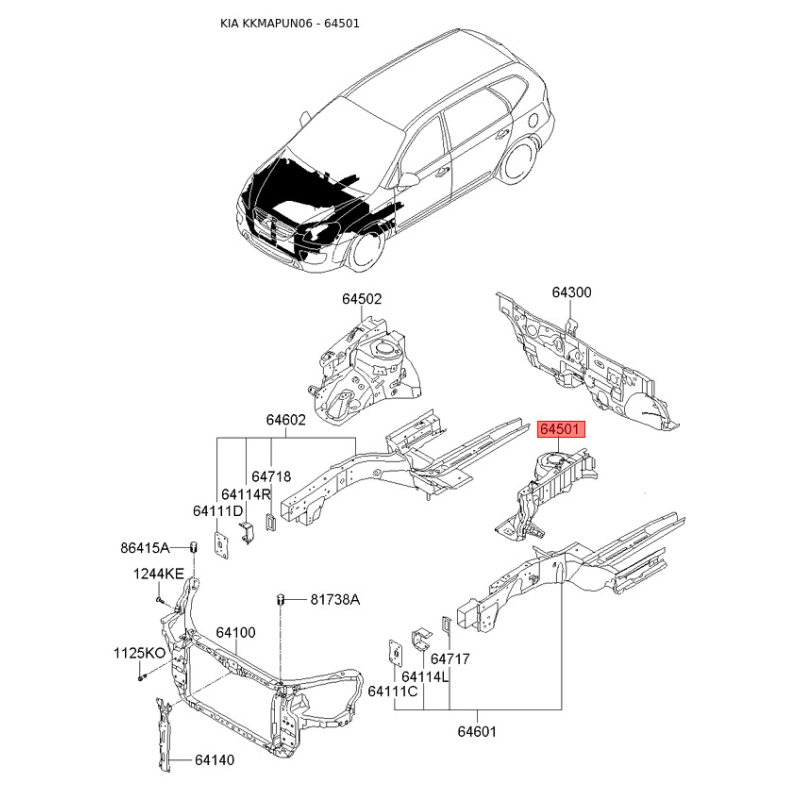 KIA KKMAPUN06 - 64501

64502

64300

64602

64501

64718

64114R

64111D

86415A

1244KE

81738A

64100

1125KO

64717

64114L

64111C

64601

64140