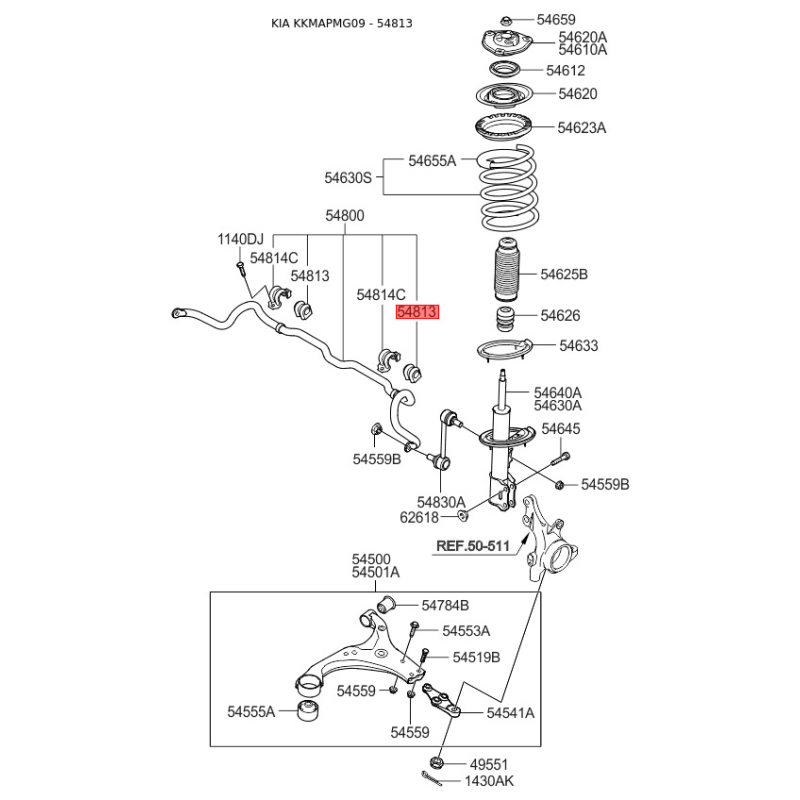 KIA KKMAPMG09 - 54813

54659
54620A
54610A
54612
54620
54623A
54655A
54630S
54800
1140DJ
54814C
54813
54814C
54813
54625B
54626
54633
54640A
54630A
54645
54559B
54559B
54830A
62618
REF.50-511
54500
54501A
54784B
54553A
54519B
54559
54555A
54559
54541A
49551
1430AK