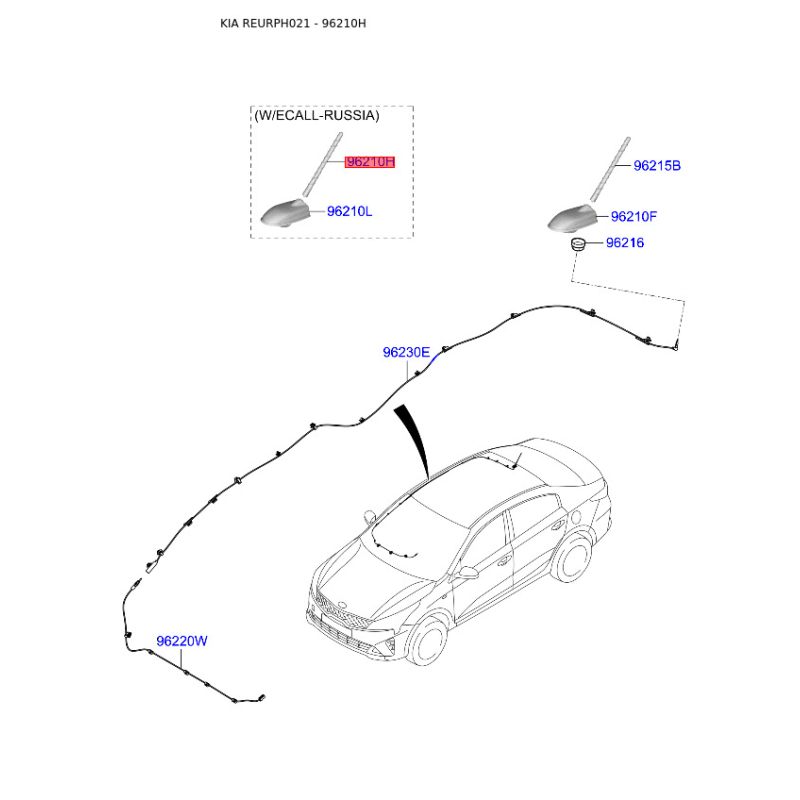 KIA REURPH021 - 96210H

(W/ECALL-RUSSIA)

96210H

96210L

96215B

96210F

96216

96230E

96220W