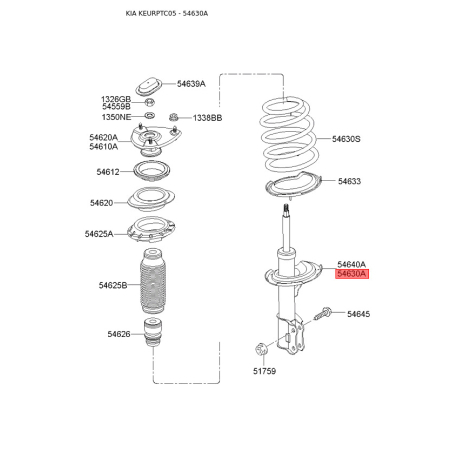 KIA KEURPTC05 - 54630A

54639A
1326GB
54559B
1350NE
1338BB
54620A
54610A
54612
54620
54625A
54625B
54626
54630S
54633
54640A
54630A
54645
51759