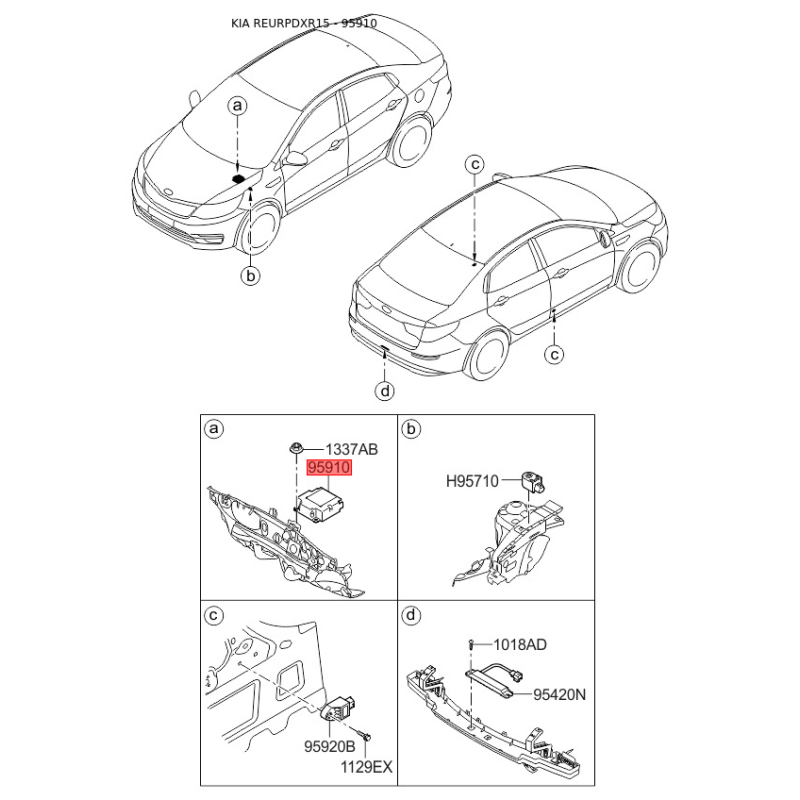 KIA REURPDXR15 - 95910

a
b
c
c
d

a
1337AB
95910

b
H95710

c
95920B
1129EX

d
1018AD
95420N