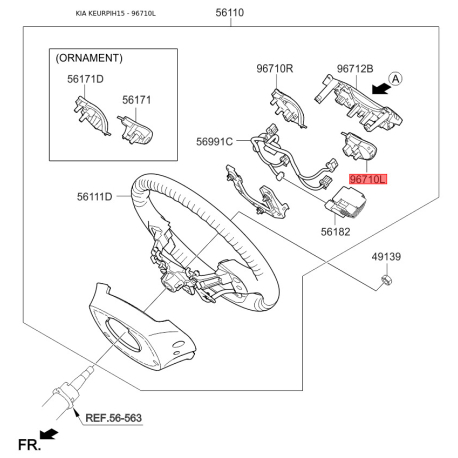 KIA KEURPIH15 - 96710L

56110

(ORNAMENT)

56171D

56171

96710R

96712B

A

56991C

96710L

56111D

56182

49139

REF.56-563

FR.