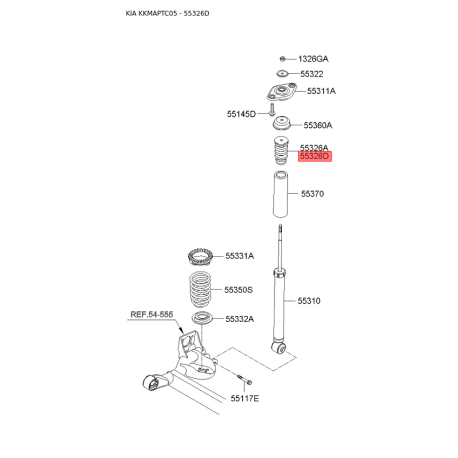 KIA KKMAPTC05 - 55326D

1326GA
55322
55311A
55145D
55360A
55326A
55326D
55370
55331A
55350S
55310
REF.54-555
55332A
55117E