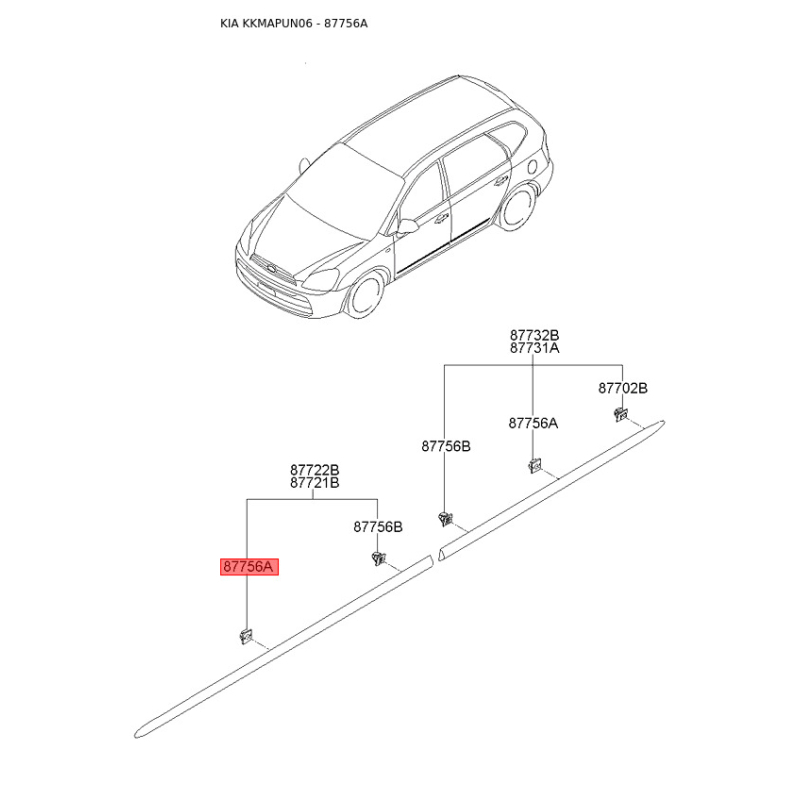 KIA KKMAPUN06 - 87756A

87732B
87731A

87702B

87756A

87756B

87722B
87721B

87756B

87756A