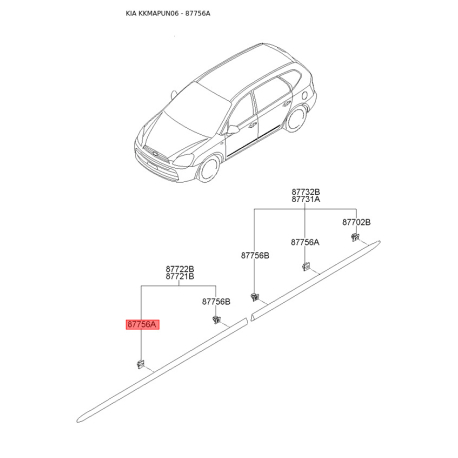 KIA KKMAPUN06 - 87756A

87732B
87731A

87702B

87756A

87756B

87722B
87721B

87756B

87756A