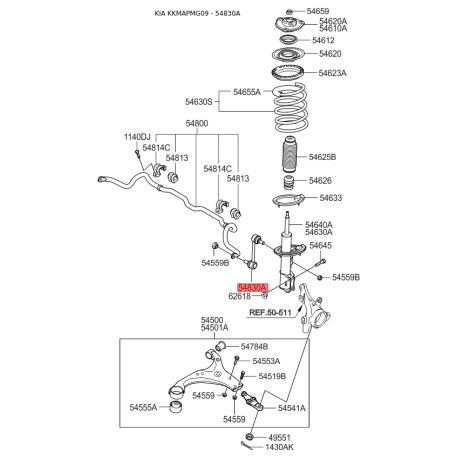 KIA KKMAPMG09 - 54830A

54659
54620A
54610A
54612
54620
54623A
54630S
54655A
54800
1140DJ
54814C
54813
54814C
54813
54625B
54626
54633
54640A
54630A
54645
54559B
54559B
54830A
62618
REF.50-511
54500
54501A
54784B
54553A
54519B
54559
54555A
54559
54541A
49551
1430AK