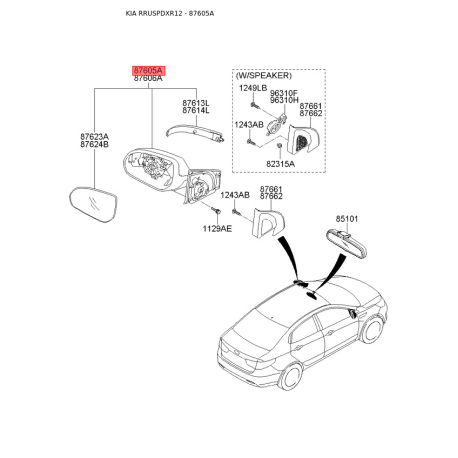 KIA RRUSPDXR12 - 87605A

87605A
87606A

87613L
87614L

87623A
87624B

(W/SPEAKER)
1249LB
96310F
96310H
87661
87662
1243AB
82315A

1243AB
87661
87662

1129AE

85101