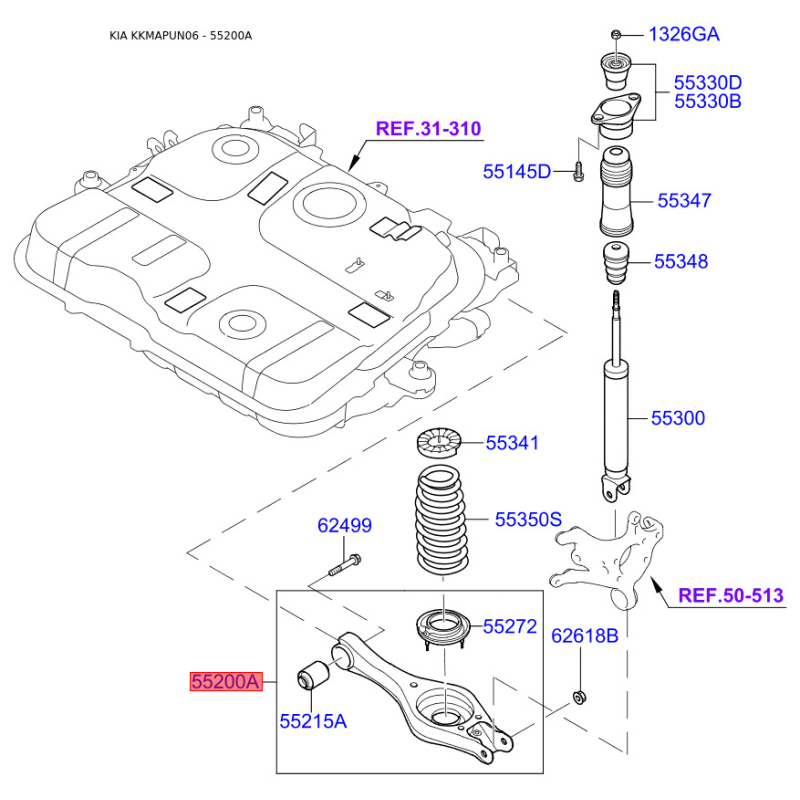 KIA KKMAPUN06 - 55200A

1326GA
55330D
55330B
REF.31-310
55145D
55347
55348
55300
55341
55350S
62499
REF.50-513
55272
62618B
55200A
55215A