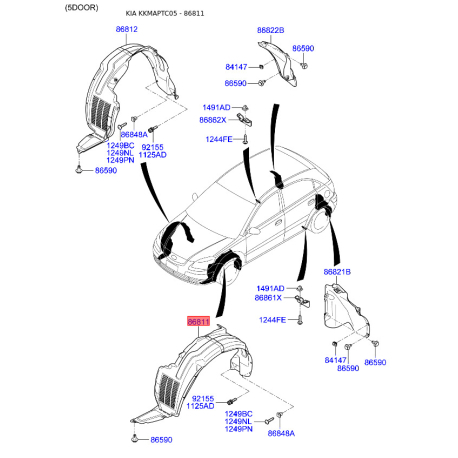 (5DOOR)
KIA KKMAPTC05 - 86811

86812

86822B

86590

84147

86590

1491AD

86862X

1244FE

86848A

1249BC
1249NL
1249PN

92155
1125AD

86590

86821B

1491AD

86861X

1244FE

86811

84147

86590

86590

92155
1125AD

1249BC
1249NL
1249PN

86848A

86590