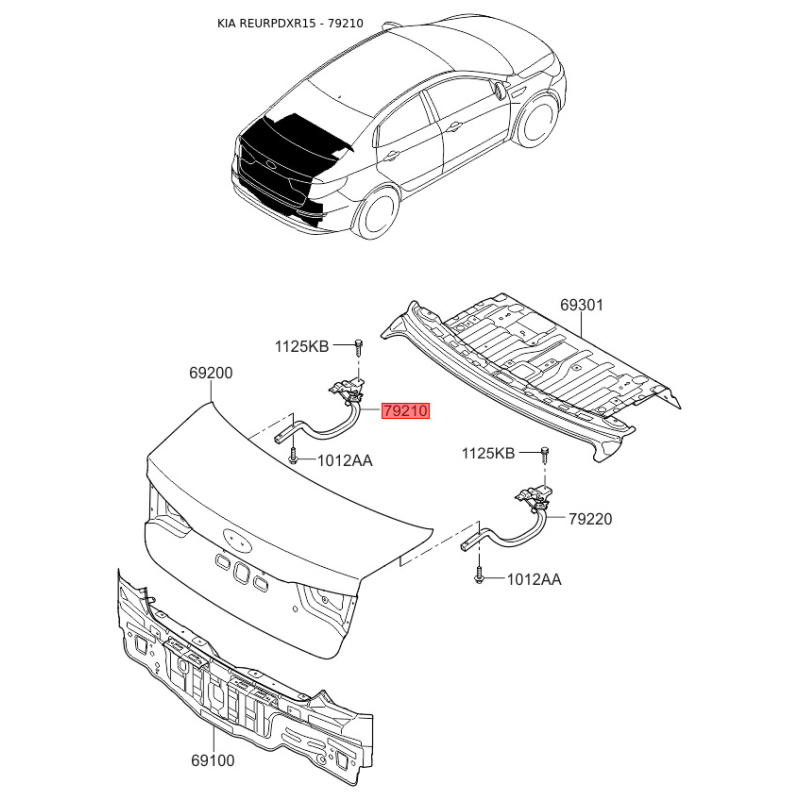 KIA REURPDXR15 - 79210

69301

1125KB

69200

79210

1012AA

1125KB

79220

1012AA

69100