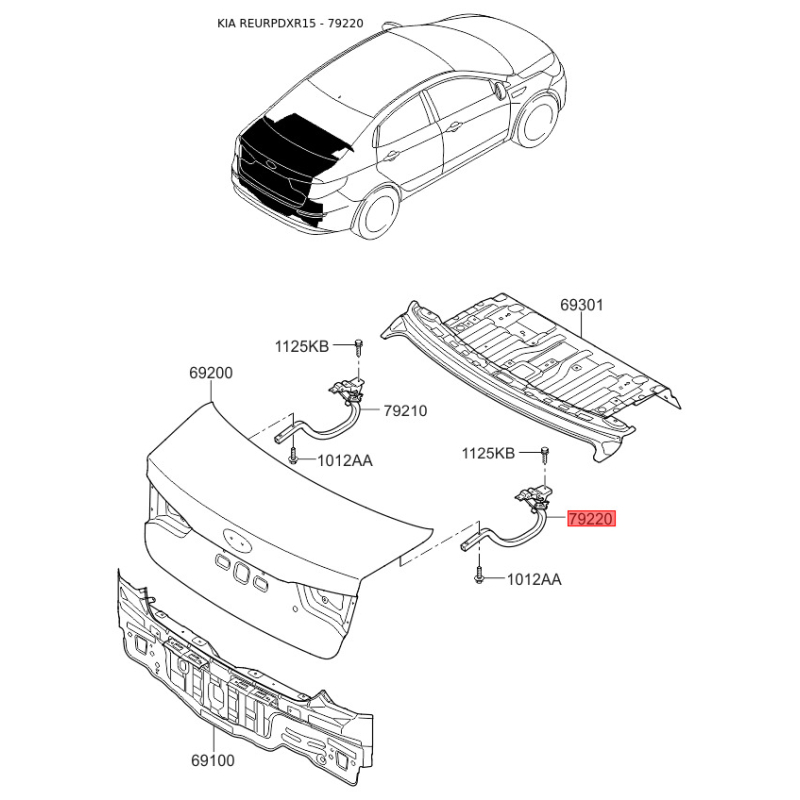 KIA REURPDXR15 - 79220

69301

1125KB

69200

79210

1012AA

1125KB

79220

1012AA

69100