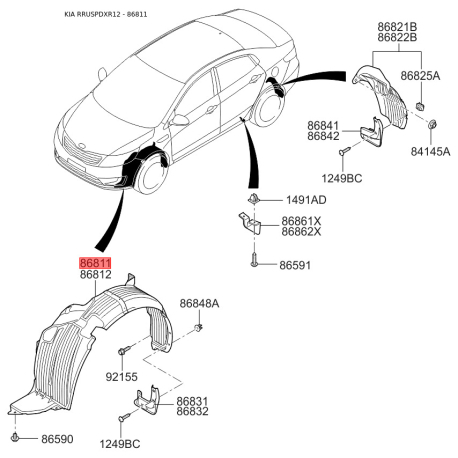 KIA RRUSPDXR12 - 86811

86821B
86822B

86825A

86841
86842

84145A

1249BC

1491AD

86861X
86862X

86591

86811
86812

86848A

92155

86831
86832

86590

1249BC