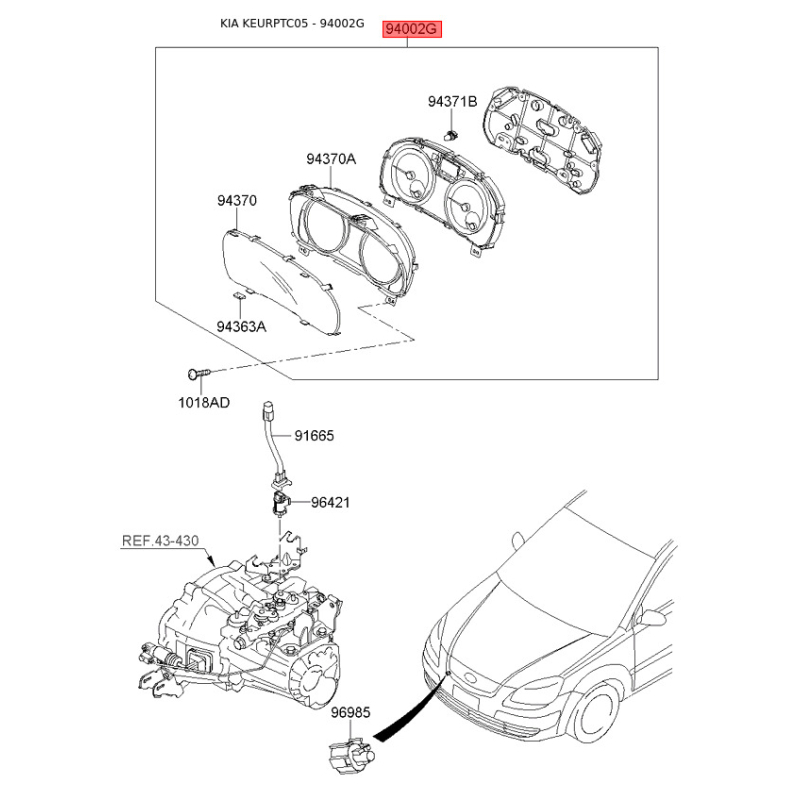 KIA KEURPTC05 - 94002G

94002G

94371B

94370A

94370

94363A

1018AD

91665

96421

REF.43-430

96985