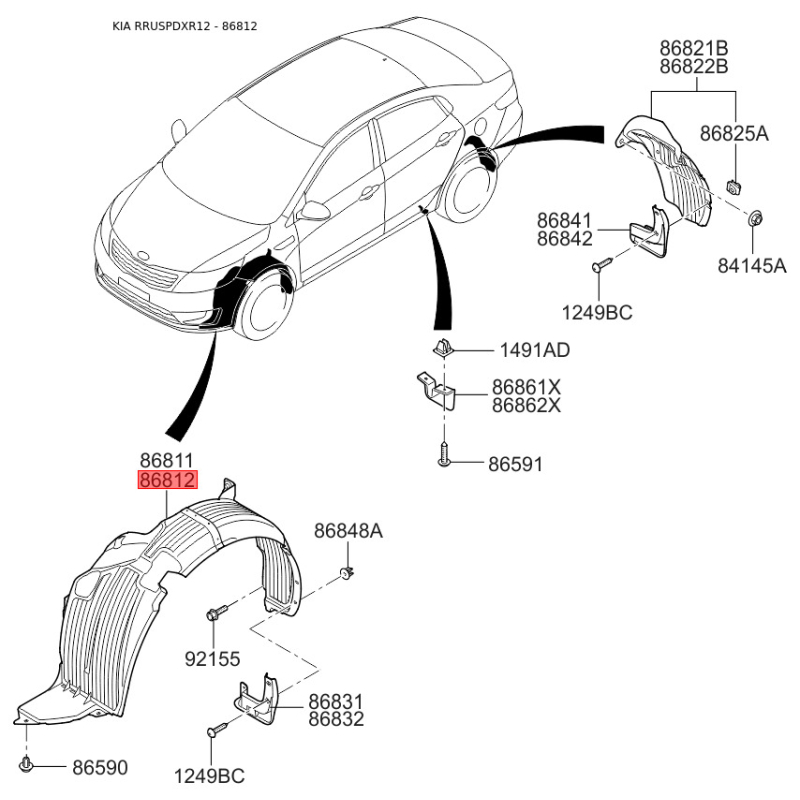 KIA RRUSPDXR12 - 86812

86821B
86822B

86825A

86841
86842

84145A

1249BC

1491AD

86861X
86862X

86591

86811
86812

86848A

92155

86831
86832

86590

1249BC