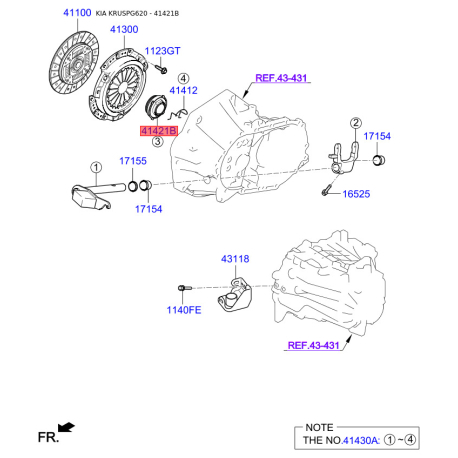 41100 KIA KRUSPG620 - 41421B

41300

1123GT

4

41412

REF.43-431

41421B

3

2

17154

1

17155

17154

16525

43118

1140FE

REF.43-431

FR.

NOTE
THE NO.41430A: ①~④