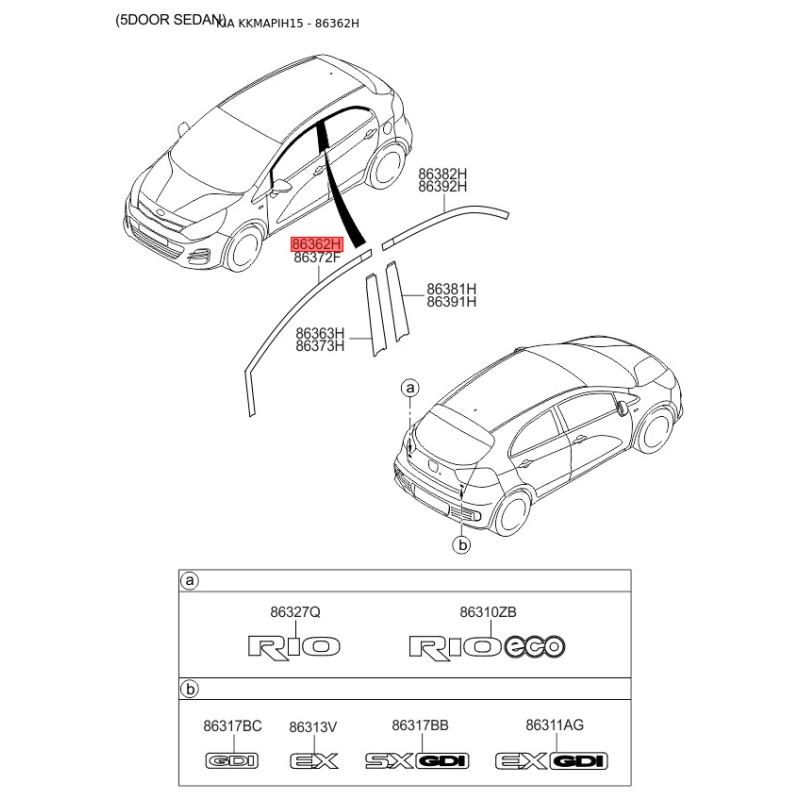 (5DOOR SEDAN) KIA KKMAPIH15 - 86362H

86382H
86392H

86362H
86372F

86381H
86391H

86363H
86373H

a

b

a

86327Q

RIO

86310ZB

RIO eco

b

86317BC

GDI

86313V

EX

86317BB

SX GDI

86311AG

EX GDI