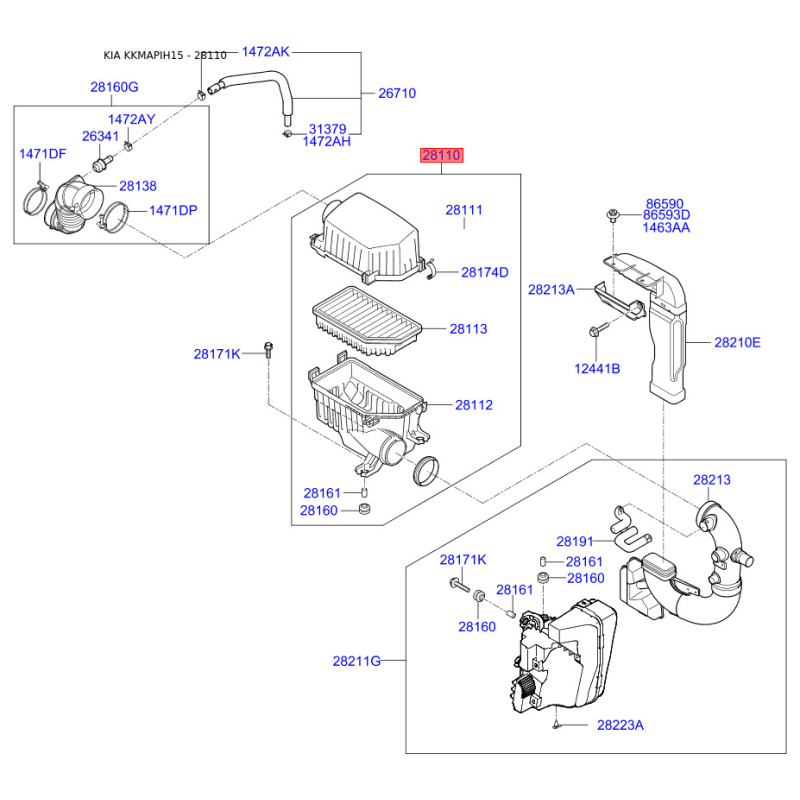 KIA KKMAPIH15 - 28110

1472AK
26710
31379
1472AH
28160G
1472AY
26341
1471DF
28138
1471DP
28110
28111
28174D
28113
28171K
28112
28161
28160
86590
86593D
1463AA
28213A
12441B
28210E
28213
28191
28171K
28161
28160
28161
28160
28211G
28223A