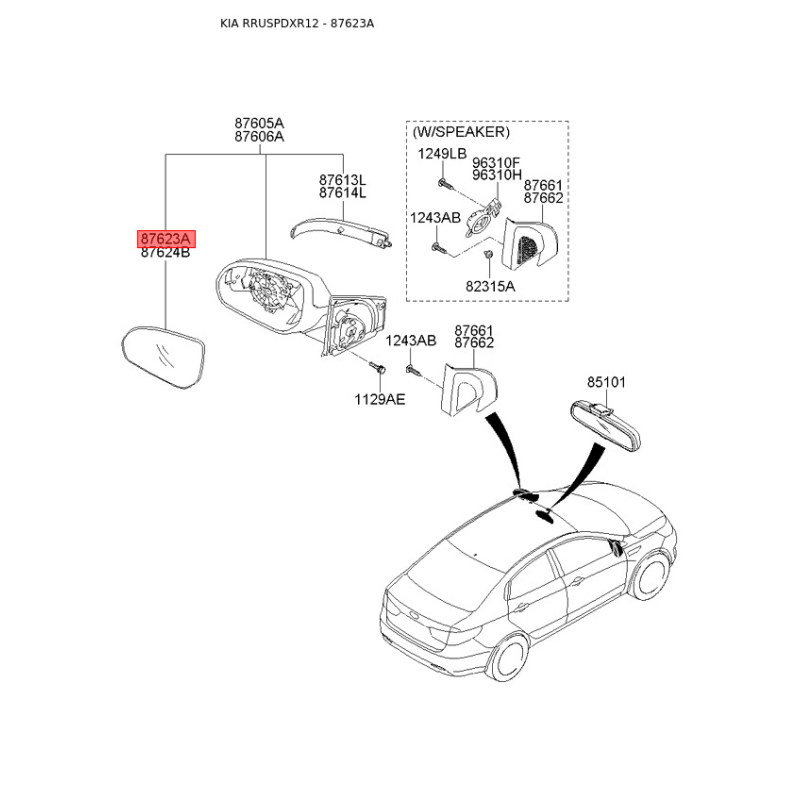 KIA RRUSPDXR12 - 87623A

87605A
87606A

87613L
87614L

87623A
87624B

(W/SPEAKER)
1249LB
96310F
96310H
87661
87662
1243AB
82315A

1243AB
87661
87662

1129AE

85101