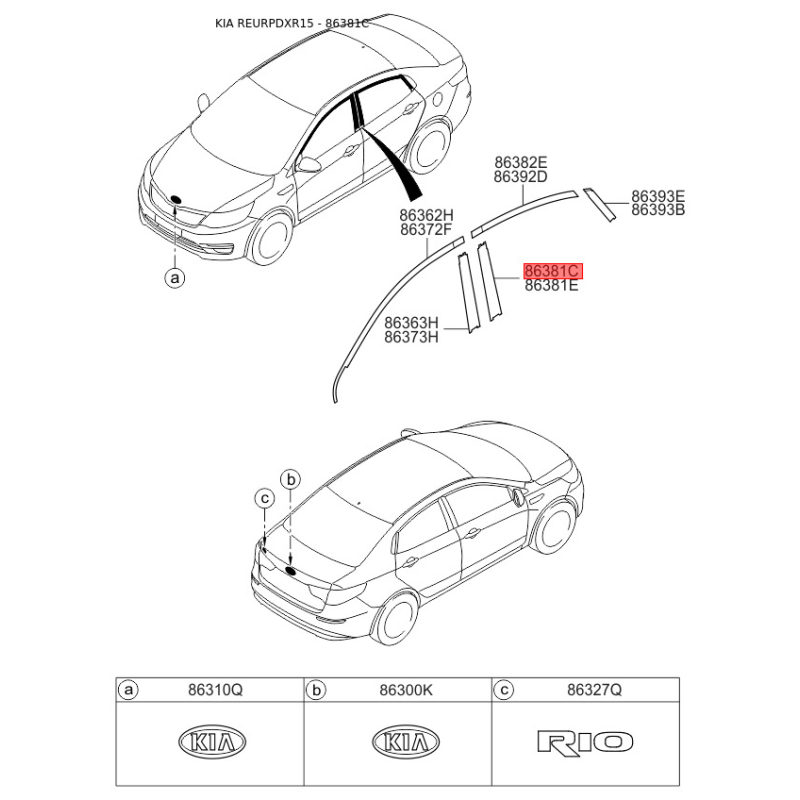 KIA REURPDXR15 - 86381C

86382E
86392D

86393E
86393B

86362H
86372F

86381C
86381E

86363H
86373H

a

c

b

| a 86310Q | b 86300K | c 86327Q |
|---|---|---|
| KIA | KIA | RIO |