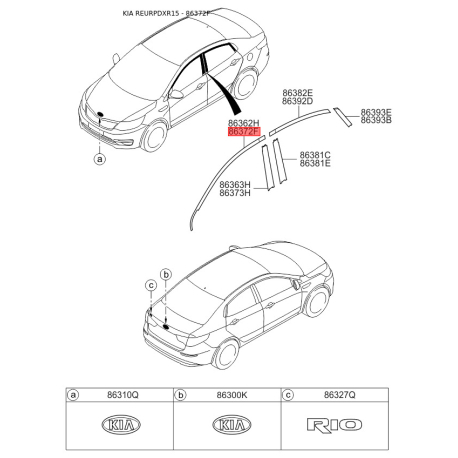 KIA REURPDXR15 - 86372F

86382E
86392D

86393E
86393B

86362H
86372F

86381C
86381E

86363H
86373H

a

c

b

| ⓐ 86310Q | ⓑ 86300K | ⓒ 86327Q |
|---|---|---|
| KIA | KIA | RIO |