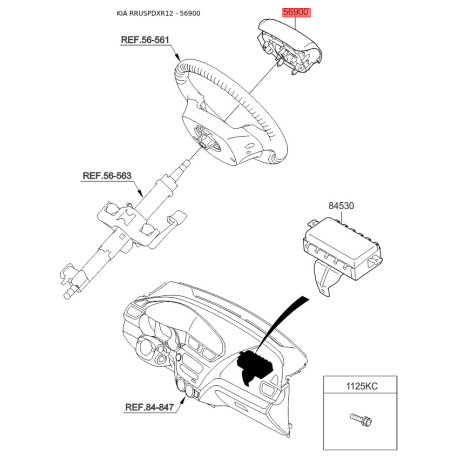 KIA RRUSPDXR12 - 56900

56900

REF.56-561

REF.56-563

84530

REF.84-847

1125KC