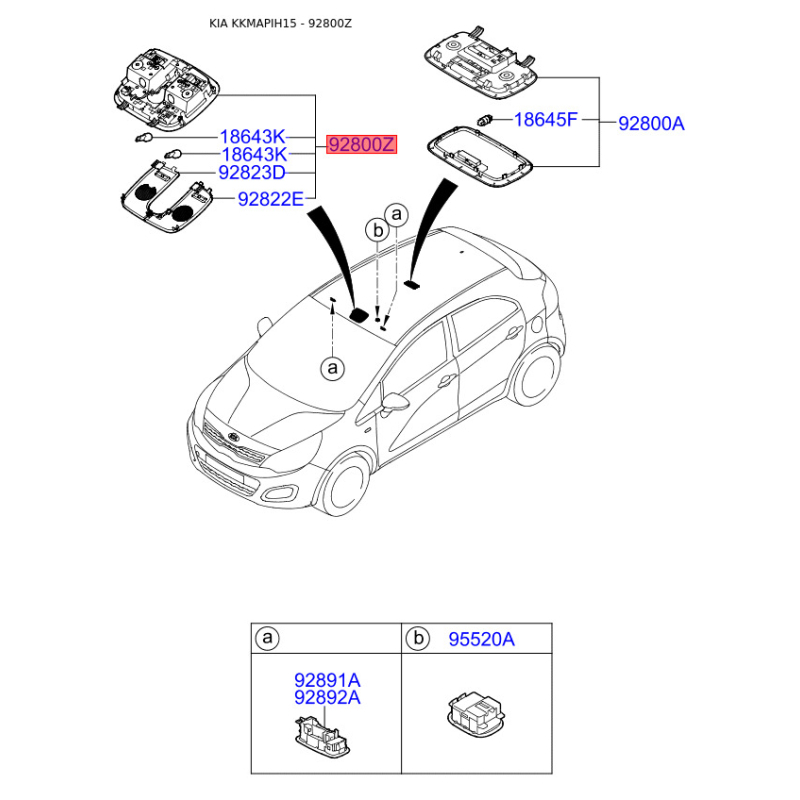 KIA KKMAPIH15 - 92800Z

18643K
18643K
92823D
92822E
92800Z

18645F
92800A

b
a
a

| a | b 95520A |
|---|---|
| 92891A 92892A | |