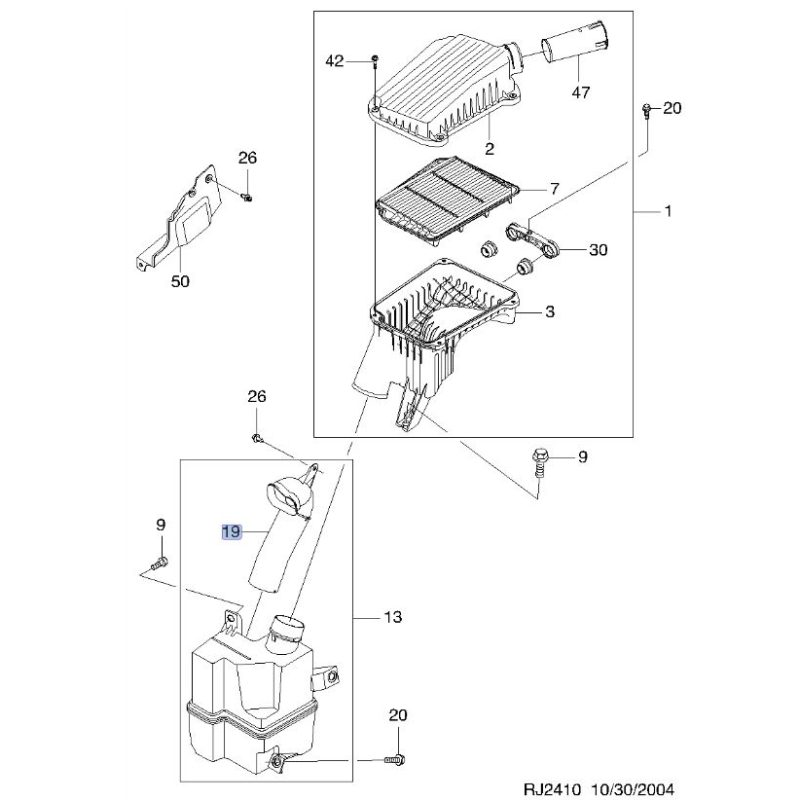 42
47
20
2
26
7
1
30
50
3
26
9
19
9
13
20
RJ2410 10/30/2004