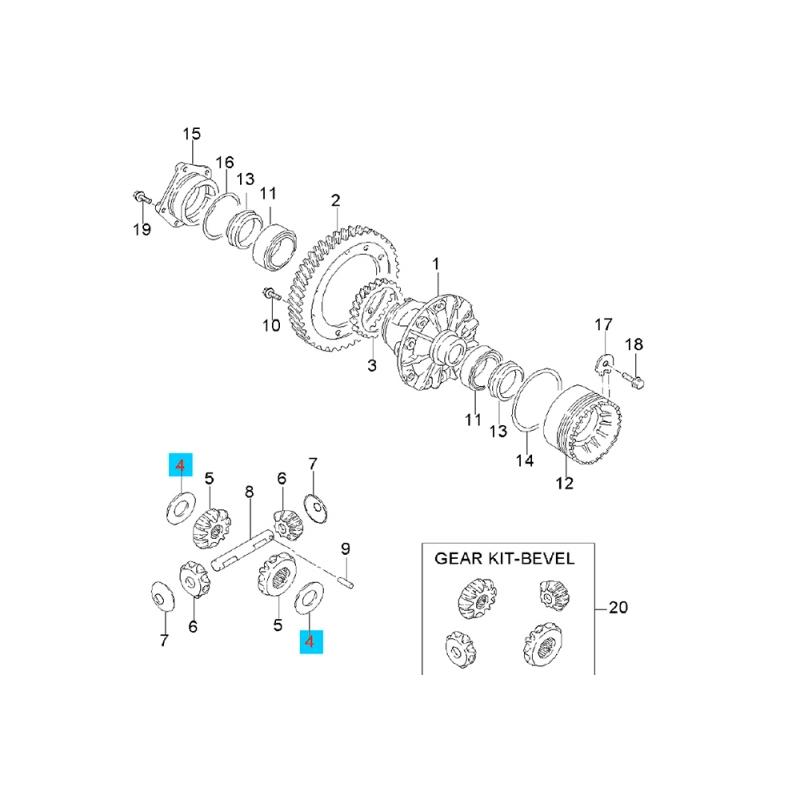 15
16
13
11
19
2
10
1
3
17
18
11
13
14
12
4
5
8
6
7
9
7
6
5
4
GEAR KIT-BEVEL
20