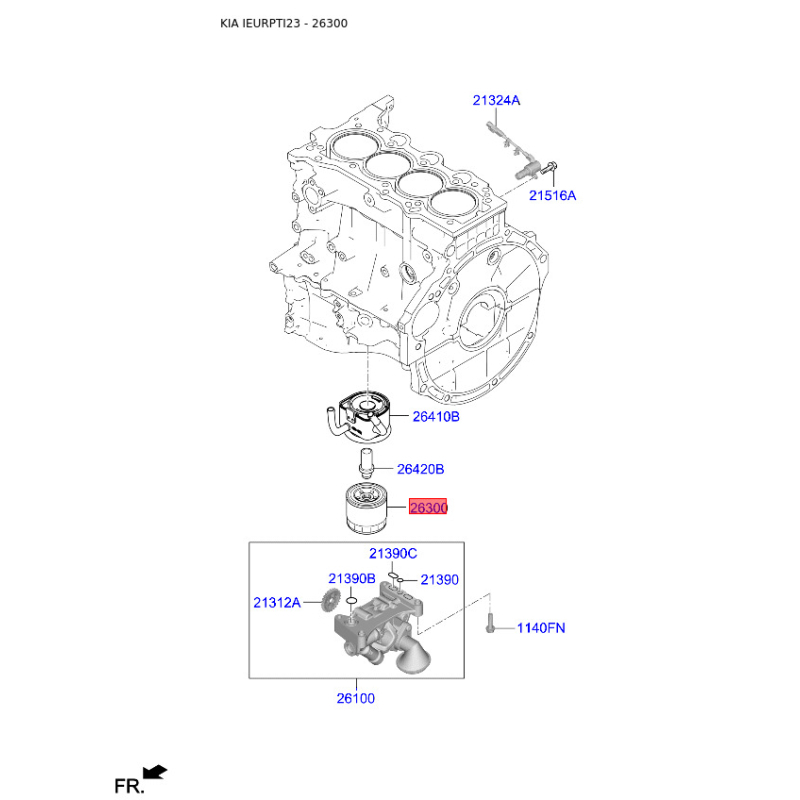 KIA IEURPTI23 - 26300

21324A

21516A

26410B

26420B

26300

21390C

21390B

21390

21312A

1140FN

26100

FR.