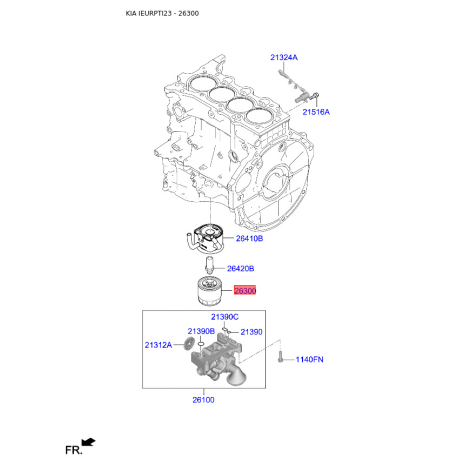 KIA IEURPTI23 - 26300

21324A

21516A

26410B

26420B

26300

21390C

21390B

21390

21312A

1140FN

26100

FR.