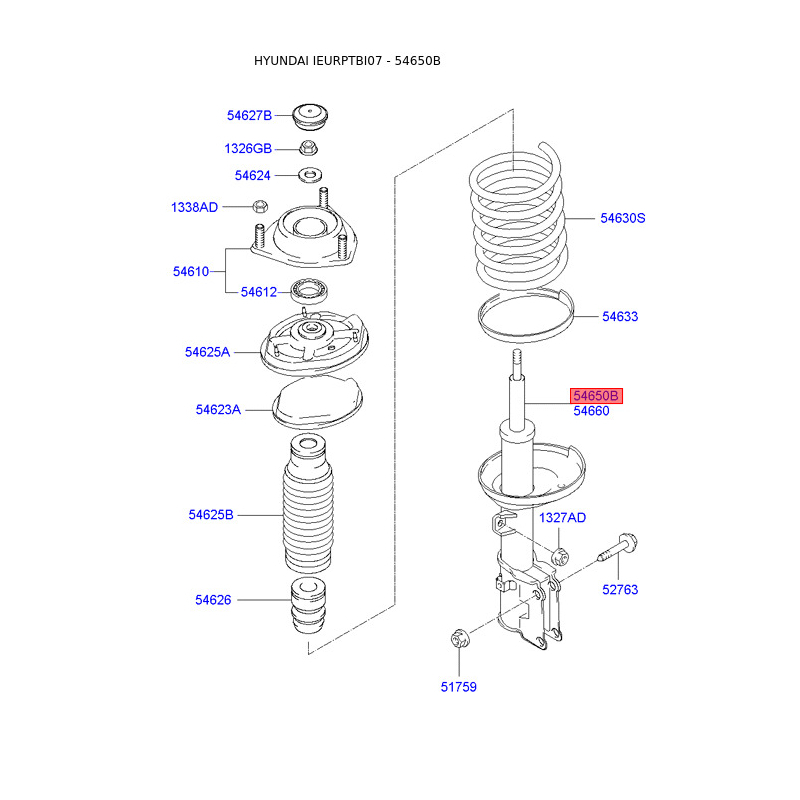 HYUNDAI IEURPTBI07 - 54650B

54627B
1326GB
54624
1338AD
54610
54612
54625A
54623A
54625B
54626
54630S
54633
54650B
54660
1327AD
52763
51759