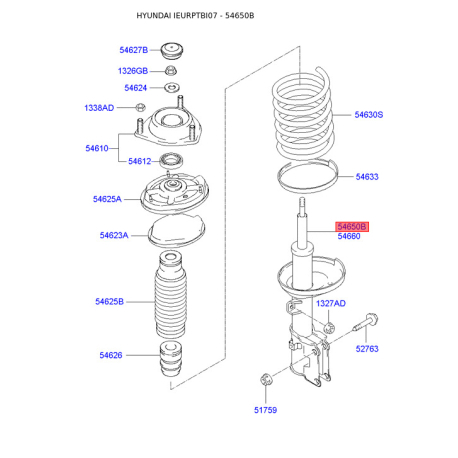 HYUNDAI IEURPTBI07 - 54650B

54627B
1326GB
54624
1338AD
54610
54612
54625A
54623A
54625B
54626
54630S
54633
54650B
54660
1327AD
52763
51759